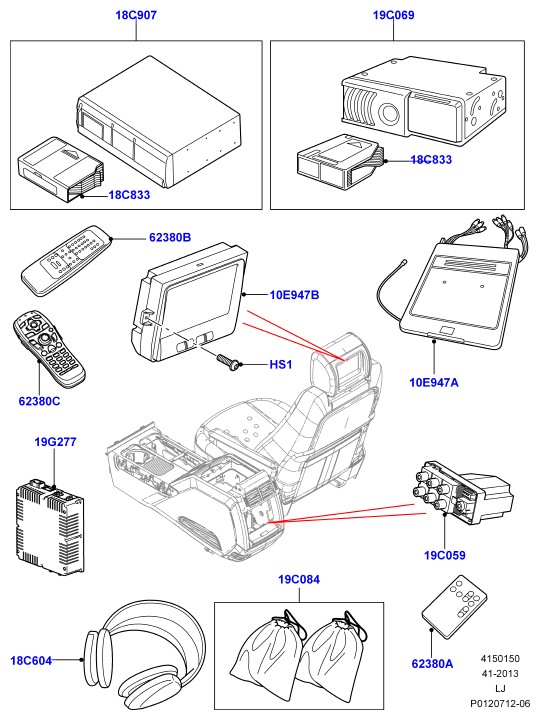 18C907

19C069

18C833

18C833

62380B

10E947B

HS1

10E947A

62380C

19G277

19C059

19C084

18C604

62380A

4150150
41-2013
LJ
P0120712-06