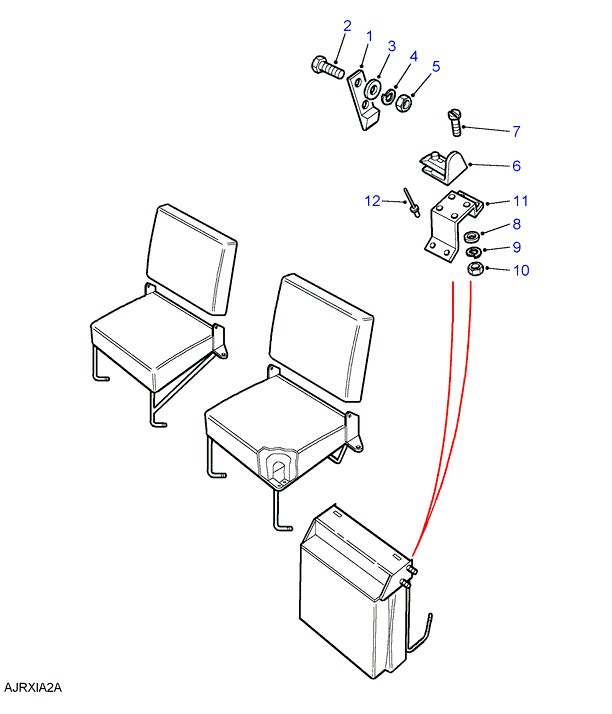 2
1
3
4
5
7
6
12
11
8
9
10
AJRXIA2A