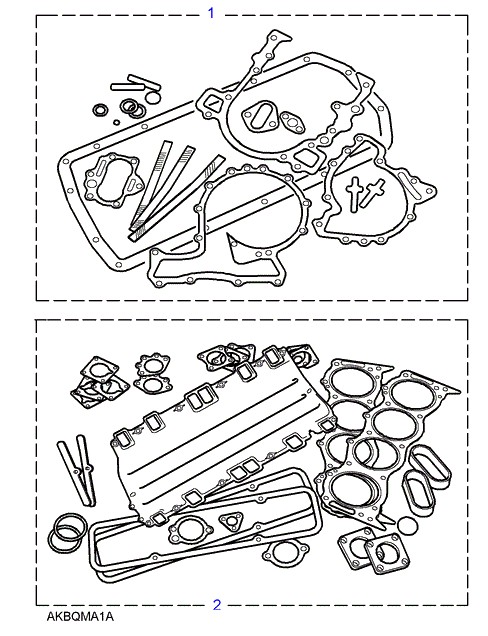 1

2

AKBQMA1A