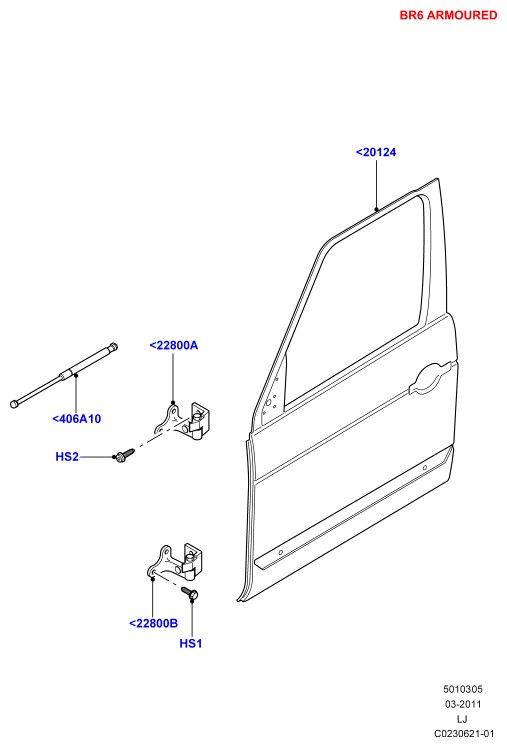 BR6 ARMOURED

<20124

<22800A

<406A10

HS2

<22800B

HS1

5010305
03-2011
LJ
C0230621-01