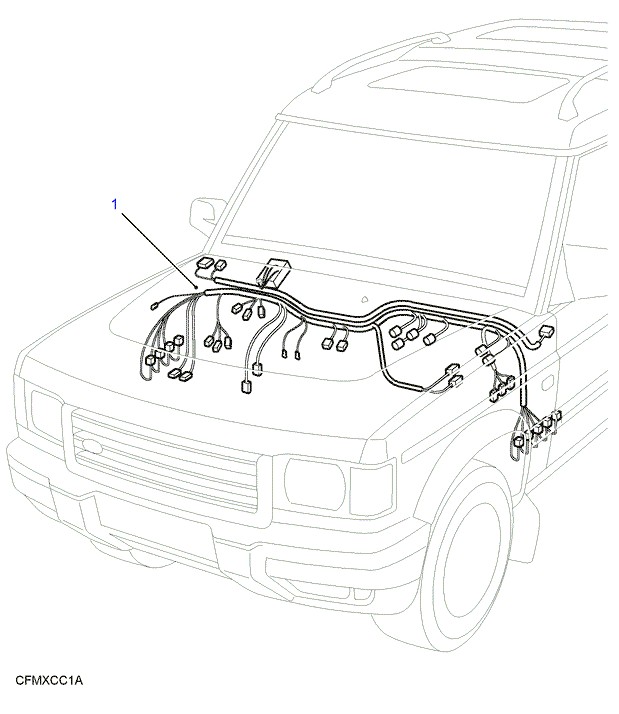 1

CFMXCC1A