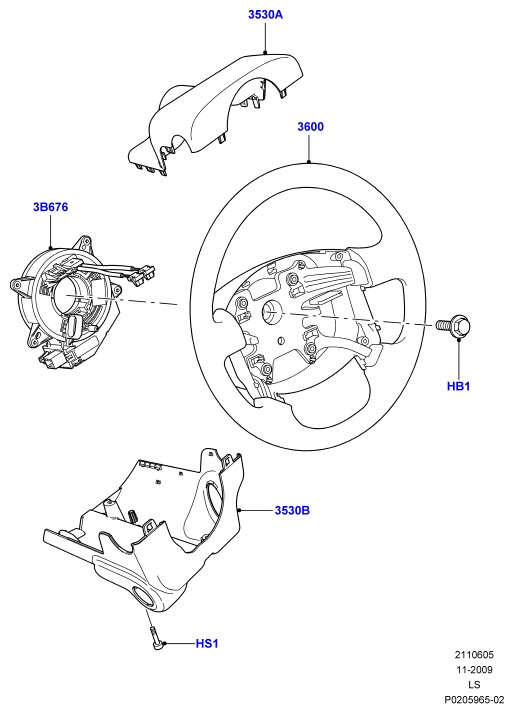 3530A

3600

3B676

HB1

3530B

HS1

2110605
11-2009
LS
P0205965-02