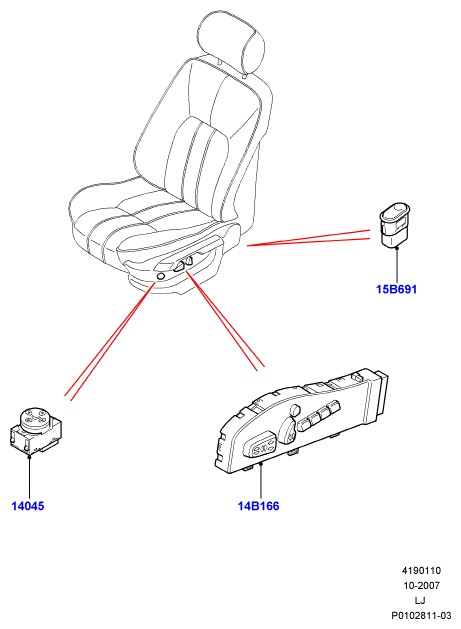 15B691

14045

14B166

4190110
10-2007
LJ
P0102811-03