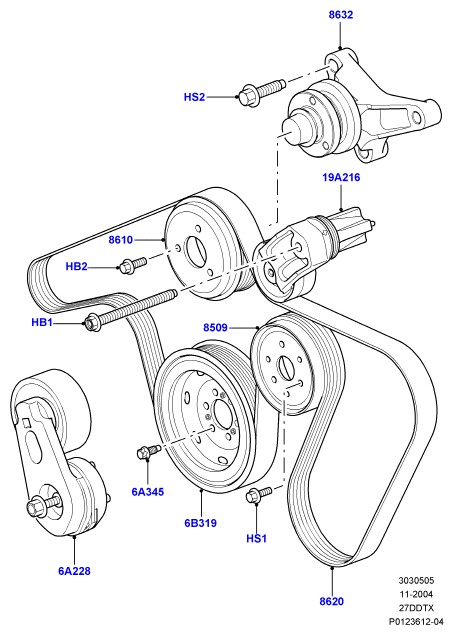 8632

HS2

19A216

8610

HB2

HB1

8509

6A345

6B319

HS1

6A228

8620

3030505
11-2004
27DDTX
P0123612-04