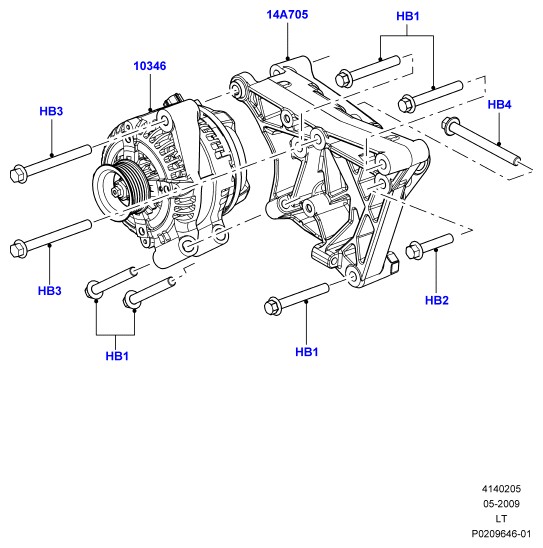 14A705
HB1
10346
HB3
HB4
HB3
HB2
HB1
HB1

4140205
05-2009
LT
P0209646-01