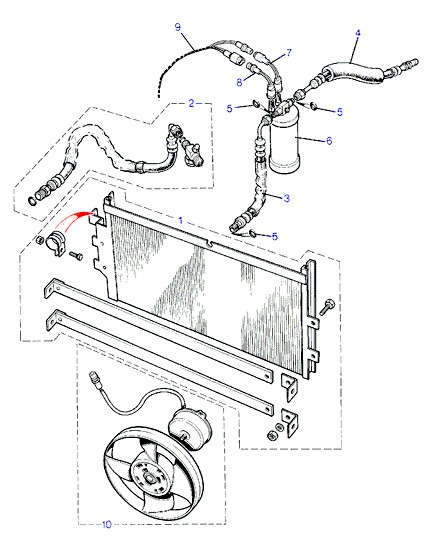 9
4
7
8
2
5
5
6
3
1
5
10