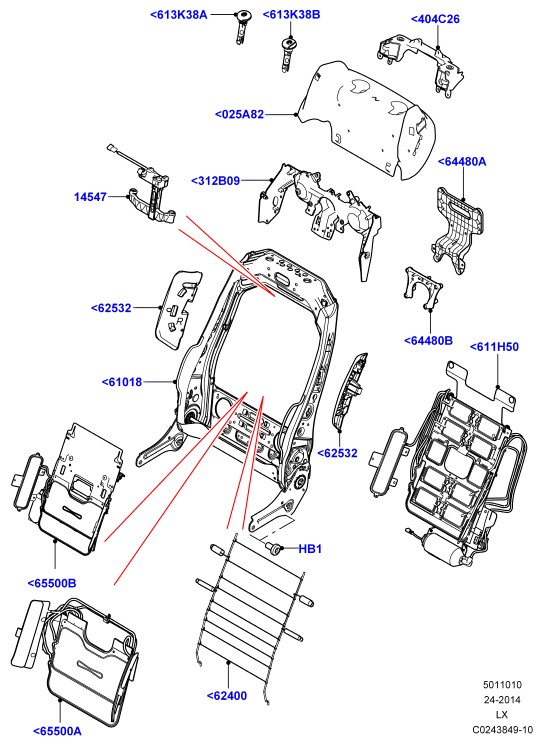 <613K38A
<613K38B
<404C26
<025A82
<64480A
<312B09
14547
<62532
<64480B
<611H50
<61018
<62532
HB1
<65500B
<62400
<65500A
5011010
24-2014
LX
C0243849-10