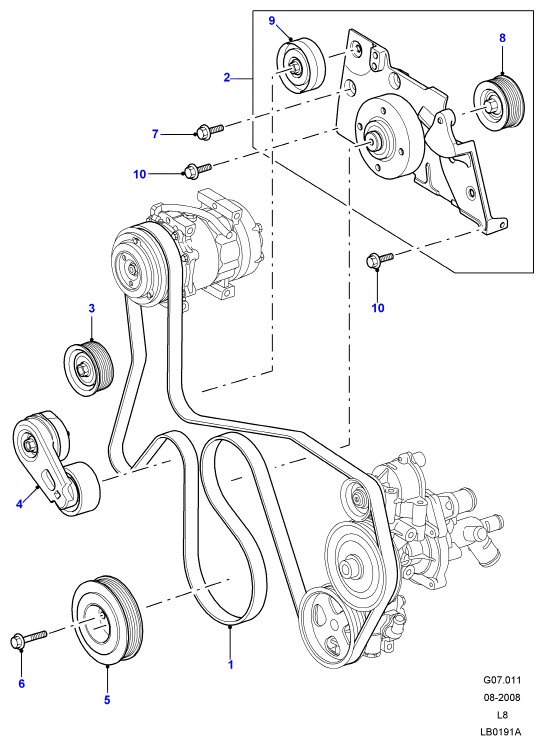 9
8
2
7
10
10
3
4
1
6
5
G07.011
08-2008
L8
LB0191A