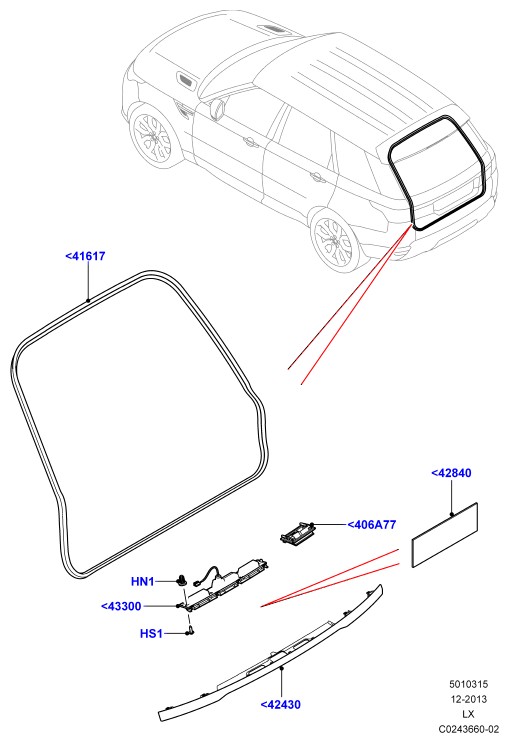 <41617
<42840
<406A77
HN1
<43300
HS1
<42430
5010315
12-2013
LX
C0243660-02