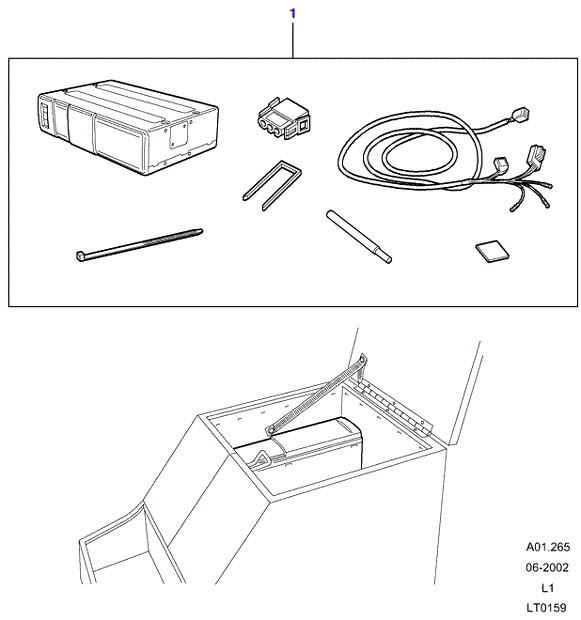 1

A01.265
06-2002
L1
LT0159