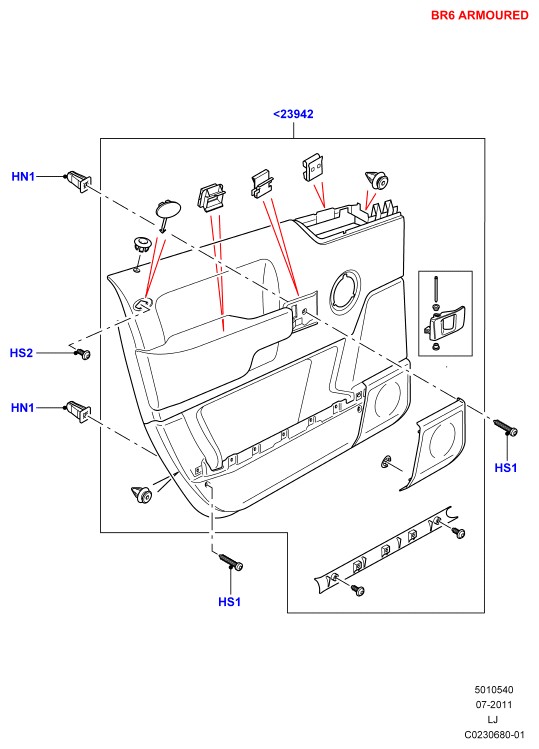 BR6 ARMOURED

<23942

HN1

HS2

HN1

HS1

HS1

5010540
07-2011
LJ
C0230680-01