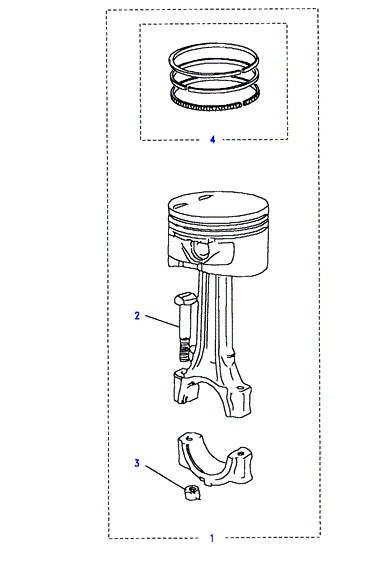 4

2

3

1