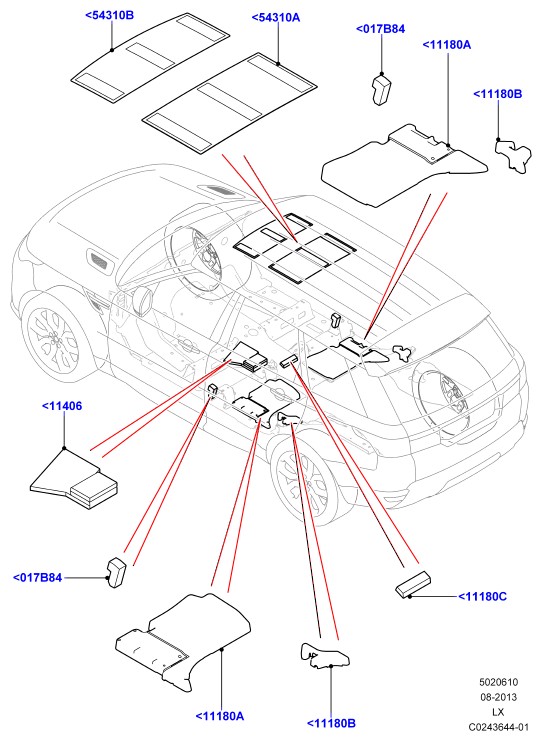 <54310B
<54310A
<017B84
<11180A
<11180B
<11406
<017B84
<11180C
<11180A
<11180B
5020610
08-2013
LX
C0243644-01