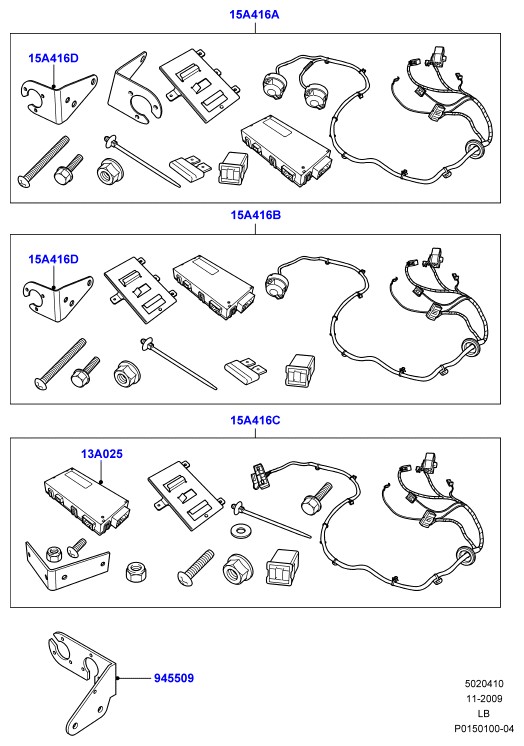 15A416A

15A416D

15A416B

15A416D

15A416C

13A025

945509

5020410
11-2009
LB
P0150100-04