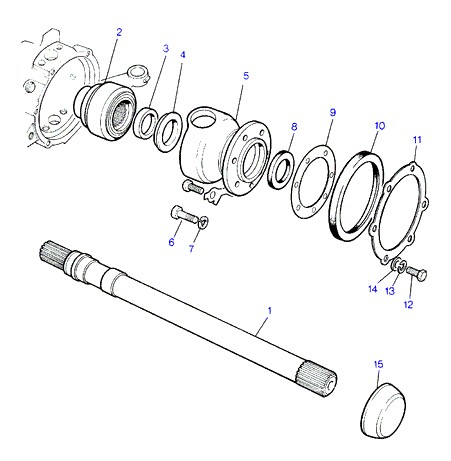 2
3
4
5
8
9
10
11
6
7
14
13
12
1
15