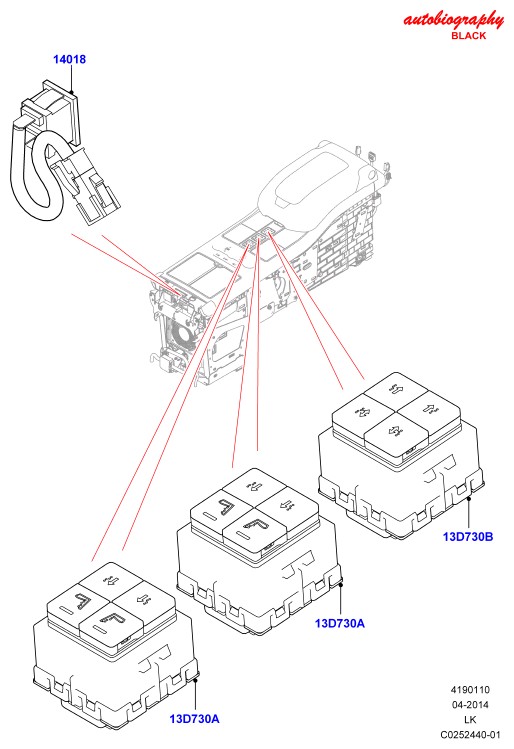 autobiography
BLACK

14018

13D730B

13D730A

13D730A

4190110
04-2014
LK
C0252440-01