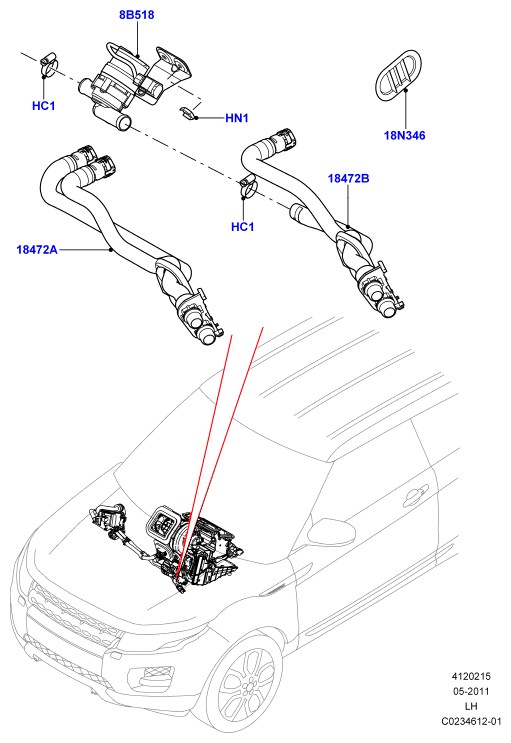 8B518

HC1

HN1

18N346

18472B

HC1

18472A

4120215
05-2011
LH
C0234612-01