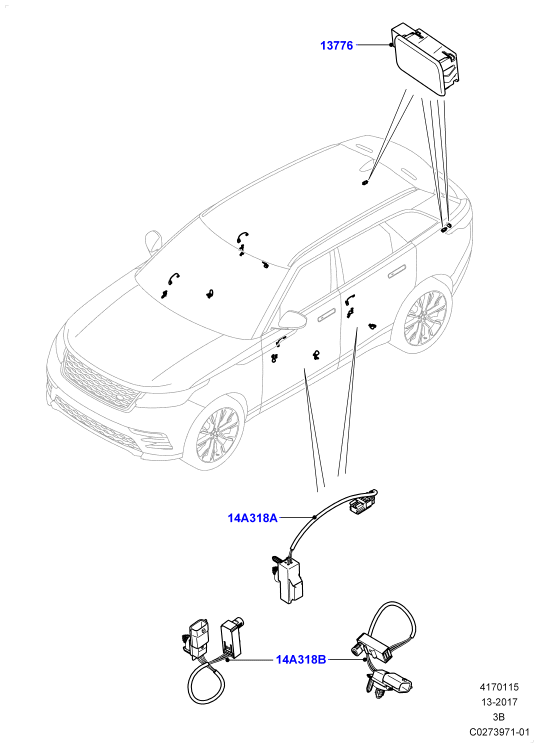 13776

14A318A

14A318B

4170115
13-2017
3B
C0273971-01