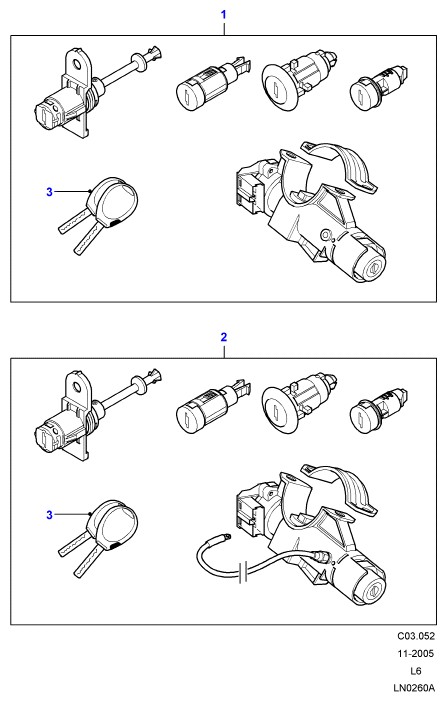 1

3

2

3

C03.052
11-2005
L6
LN0260A