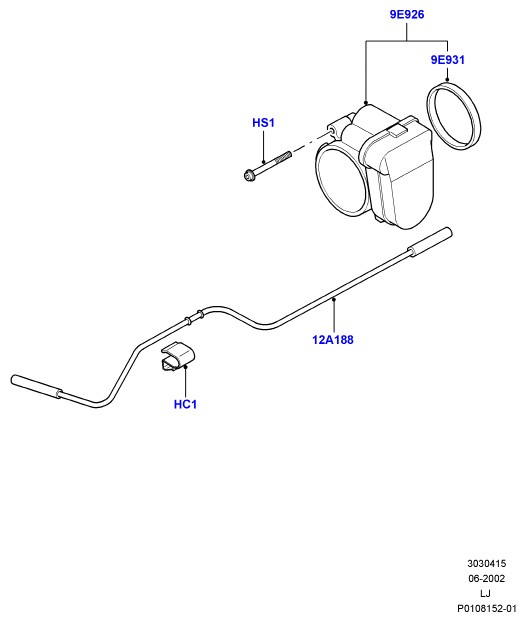 9E926
9E931
HS1
12A188
HC1
3030415
06-2002
LJ
P0108152-01