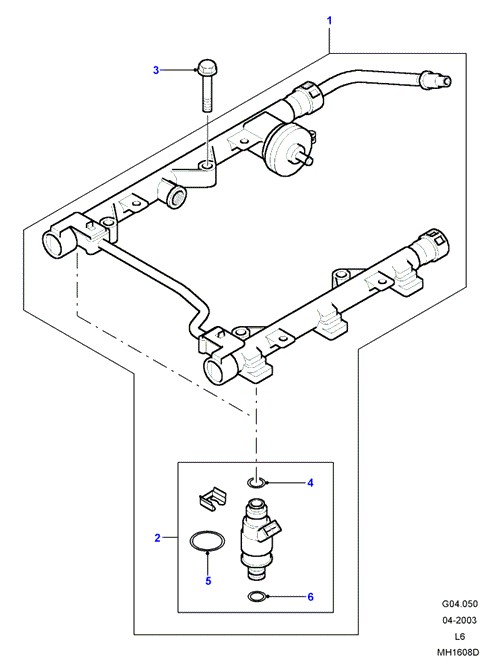 1
3
4
2
5
6
G04.050
04-2003
L6
MH1608D