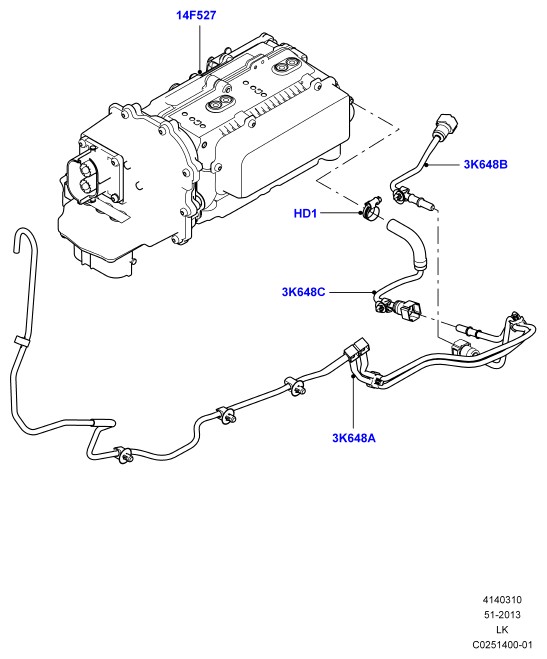 14F527

3K648B

HD1

3K648C

3K648A

4140310
51-2013
LK
C0251400-01