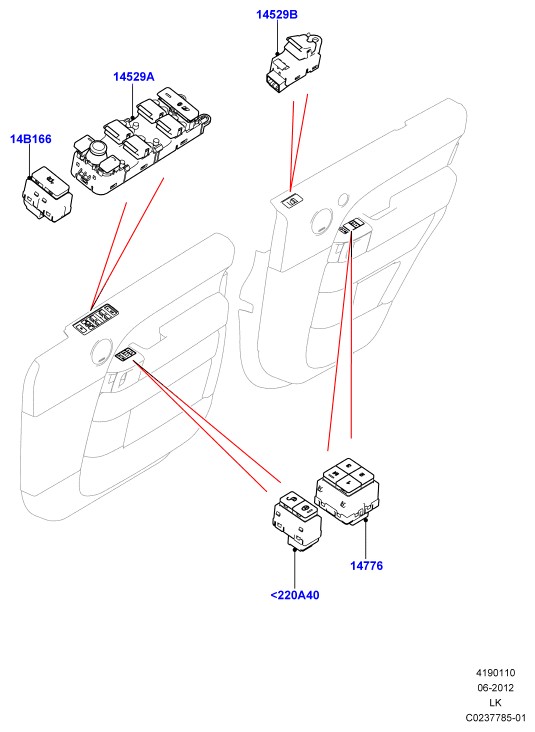 14529B

14529A

14B166

14776

<220A40

4190110
06-2012
LK
C0237785-01