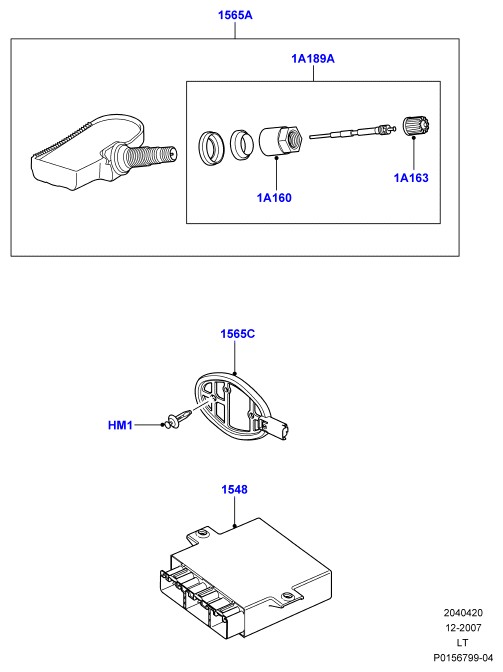 1565A

1A189A

1A163

1A160

1565C

HM1

1548

2040420
12-2007
LT
P0156799-04