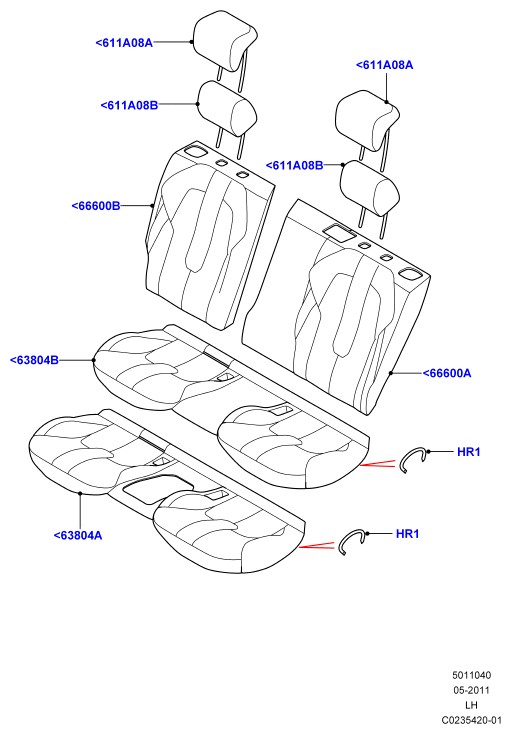 <611A08A

<611A08A

<611A08B

<611A08B

<66600B

<63804B

<66600A

HR1

<63804A

HR1

5011040
05-2011
LH
C0235420-01