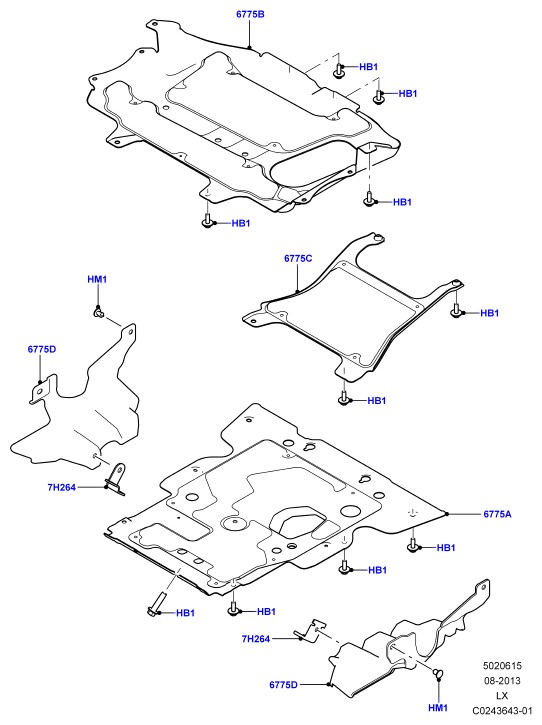 6775B
HB1
HB1
HB1
HB1
6775C
HM1
HB1
6775D
HB1
7H264
6775A
HB1
HB1
HB1
HB1
7H264
6775D
HM1
5020615
08-2013
LX
C0243643-01