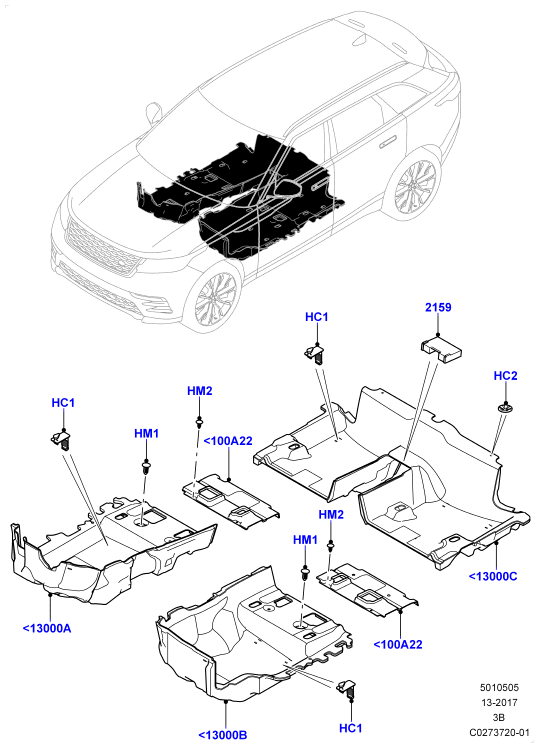 HC1

2159

HC2

HC1

HM2

HM1

<100A22

HM2

HM1

<13000C

<13000A

<100A22

<13000B

HC1

5010505
13-2017
3B
C0273720-01