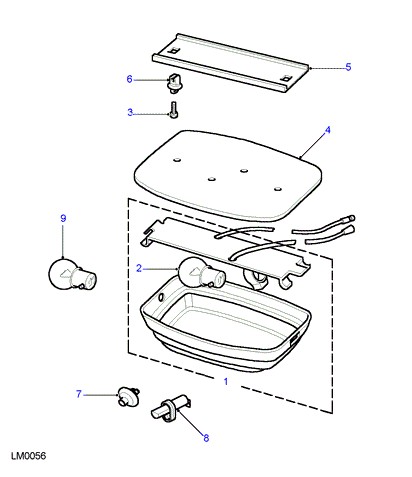 5
6
3
4
9
2
1
7
8
LM0056