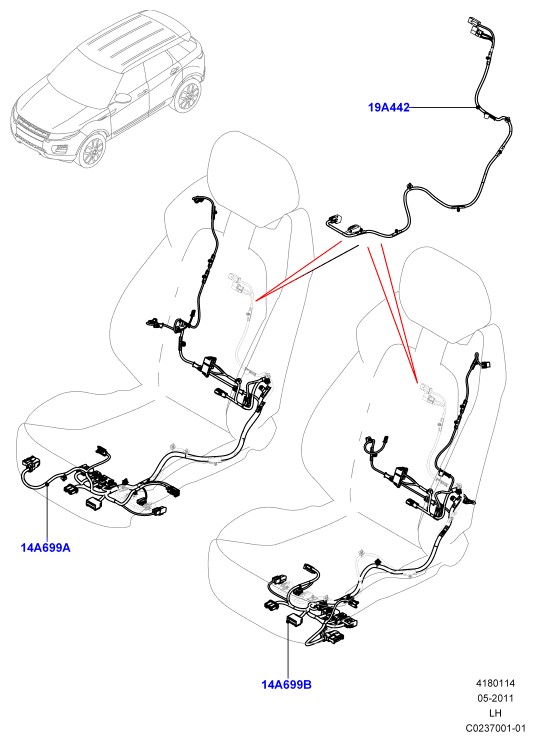 19A442

14A699A

14A699B

4180114
05-2011
LH
C0237001-01