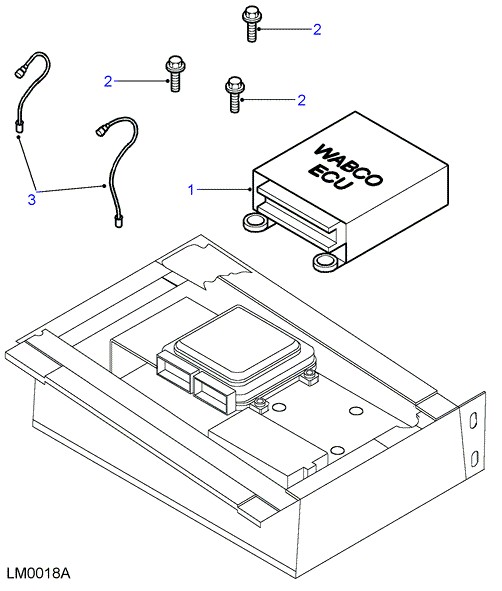 2
2
2
WABCO
ECU
1
3
LM0018A