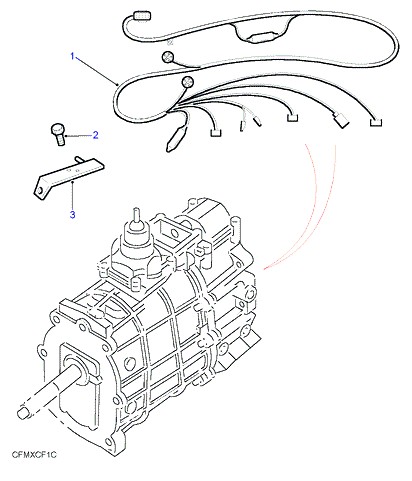 1
2
3
CFMXCF1C