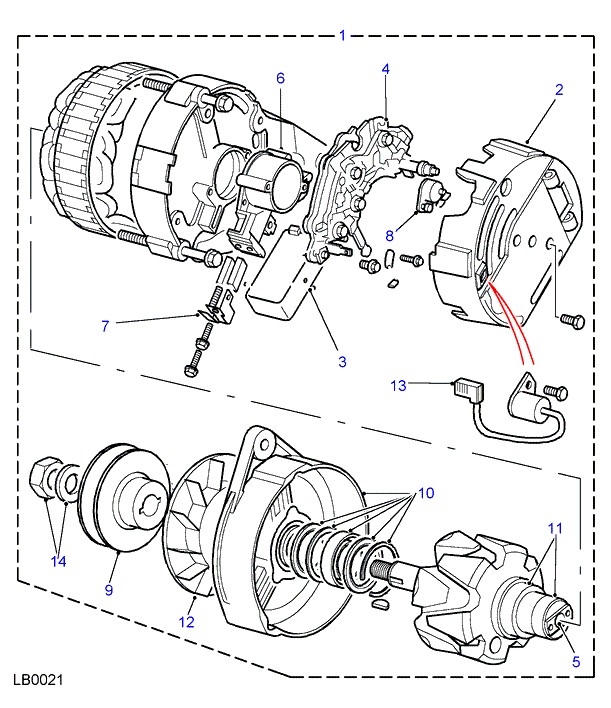 1
6
4
2
8
7
3
13
10
11
14
9
12
5
LB0021