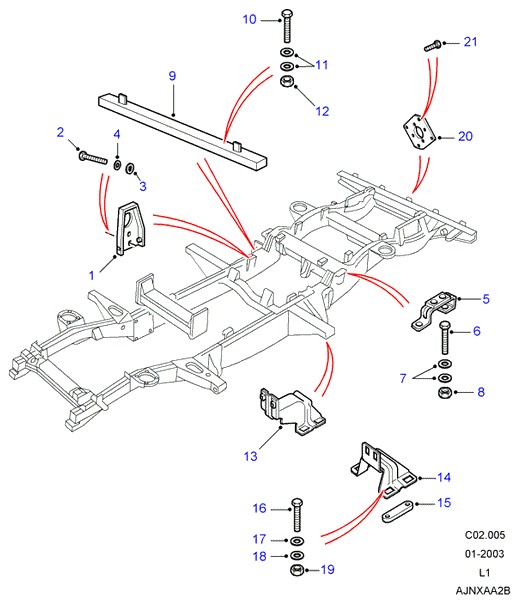 10
21
11
9
12
2
4
20
3
1
5
6
7
8
13
14
15
16
17
18
19
C02.005
01-2003
L1
AJNXAA2B