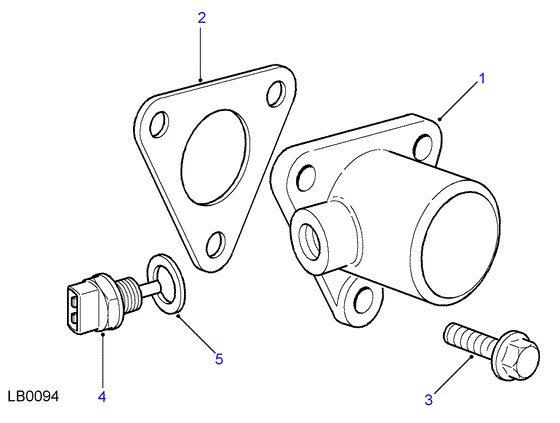 2
1
5
4
3
LB0094