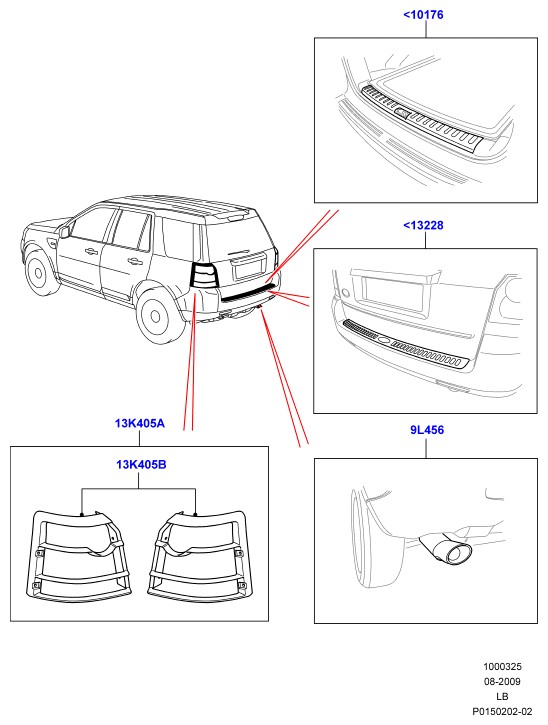 <10176

<13228

13K405A

13K405B

9L456

1000325
08-2009
LB
P0150202-02