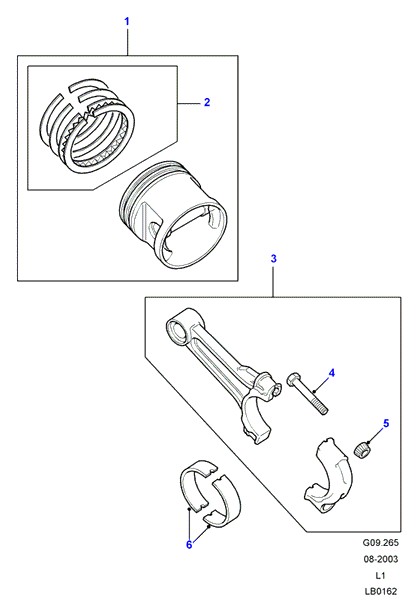 1

2

3

4

5

6

G09.265
08-2003
L1
LB0162