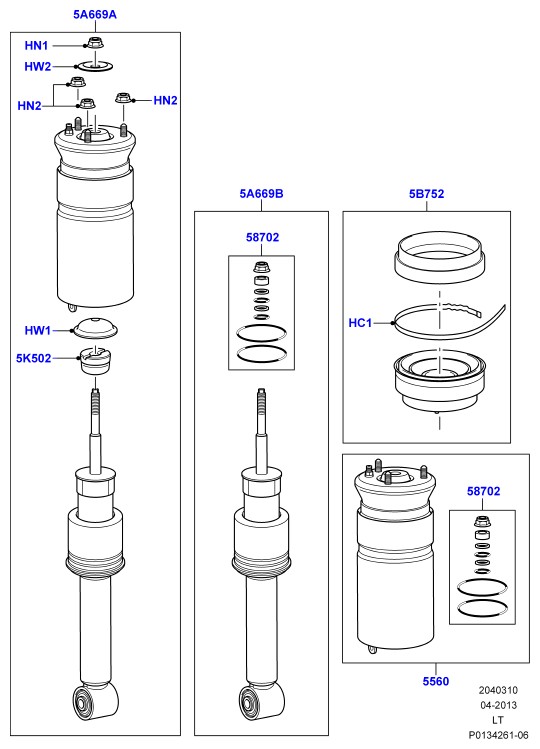 5A669A

HN1

HW2

HN2

HN2

HW1

5K502

5A669B

58702

5B752

HC1

58702

5560

2040310
04-2013
LT
P0134261-06