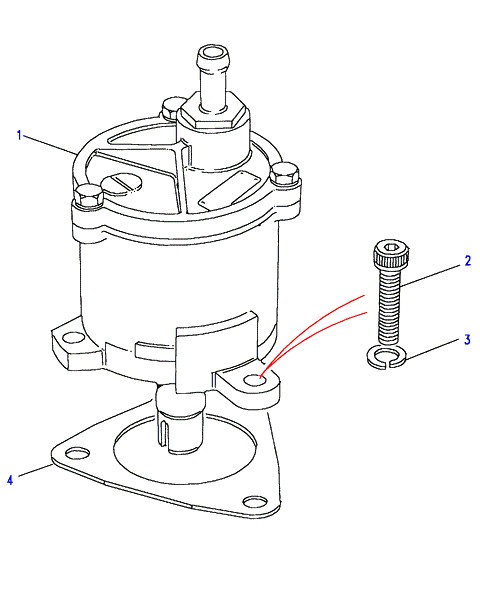 1
2
3
4