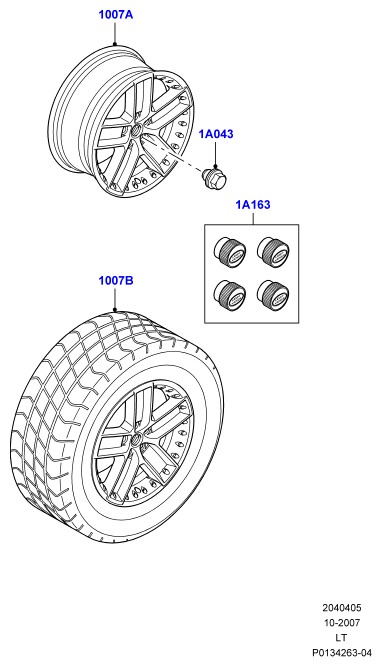 1007A

1A043

1A163

1007B

2040405
10-2007
LT
P0134263-04