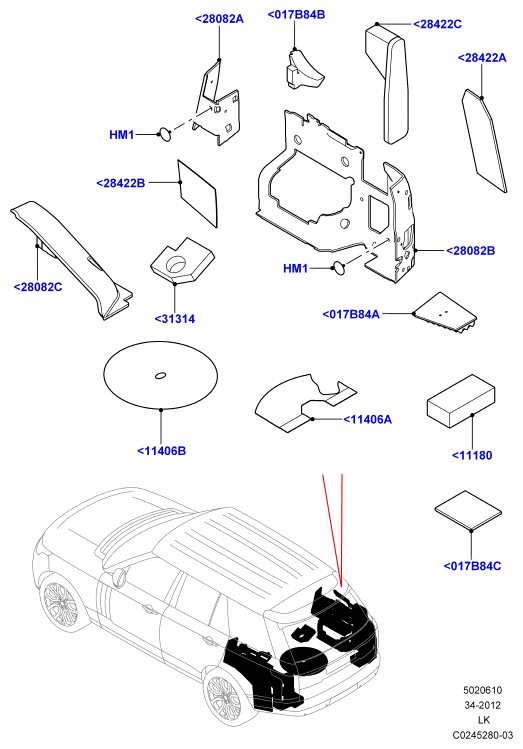 <28082A
<017B84B
<28422C
<28422A
HM1
<28422B
<28082C
<31314
HM1
<28082B
<017B84A
<11406B
<11406A
<11180
<017B84C
5020610
34-2012
LK
C0245280-03