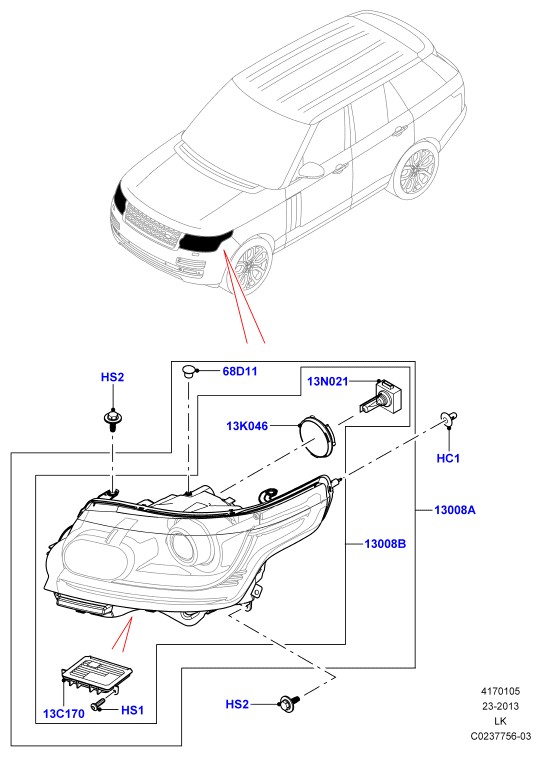 HS2
68D11
13N021
13K046
HC1
13008A
13008B
13C170
HS1
HS2
4170105
23-2013
LK
C0237756-03