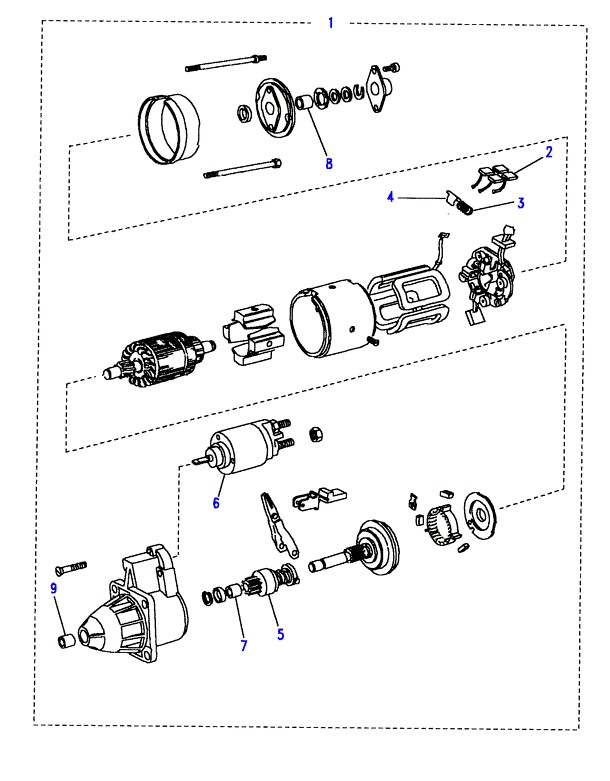 1
8
2
4
3
6
9
7
5