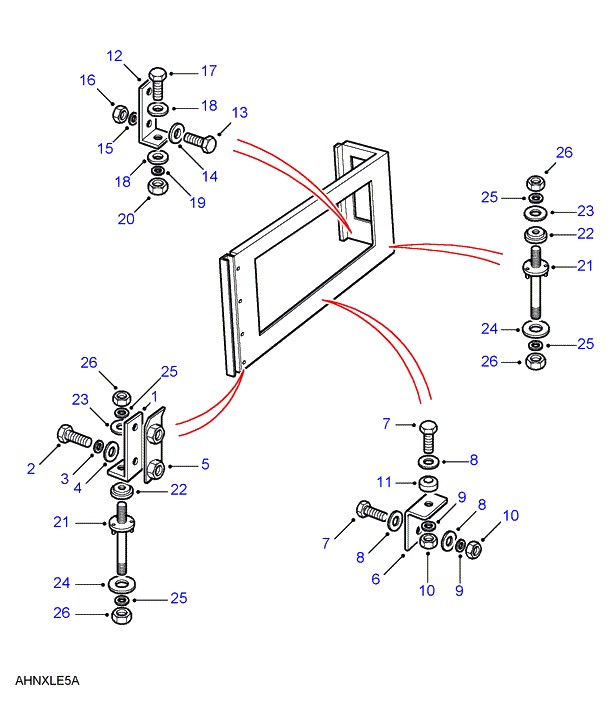 12
17
16
18
13
15
14
18
19
20
26
25
23
22
21
24
25
26
26
25
23
1
2
3
4
5
22
21
24
25
26
7
8
11
9
8
10
7
8
6
10
9
AHNXLE5A