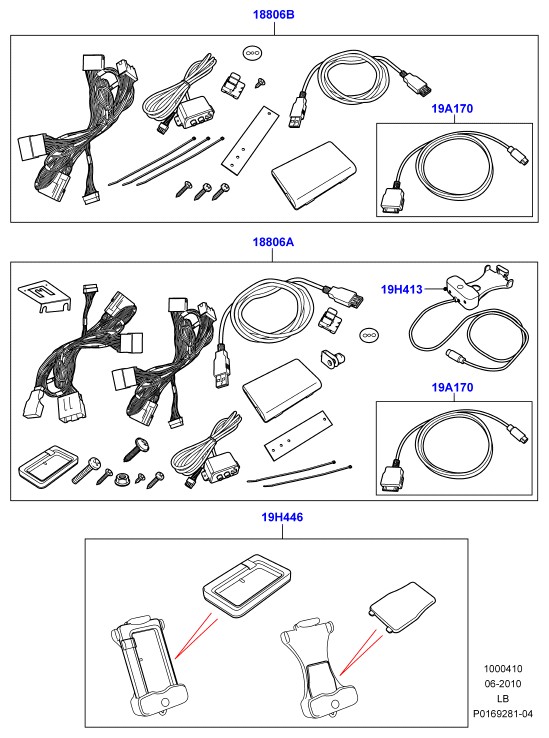 18806B

19A170

18806A

19H413

19A170

19H446

1000410
06-2010
LB
P0169281-04