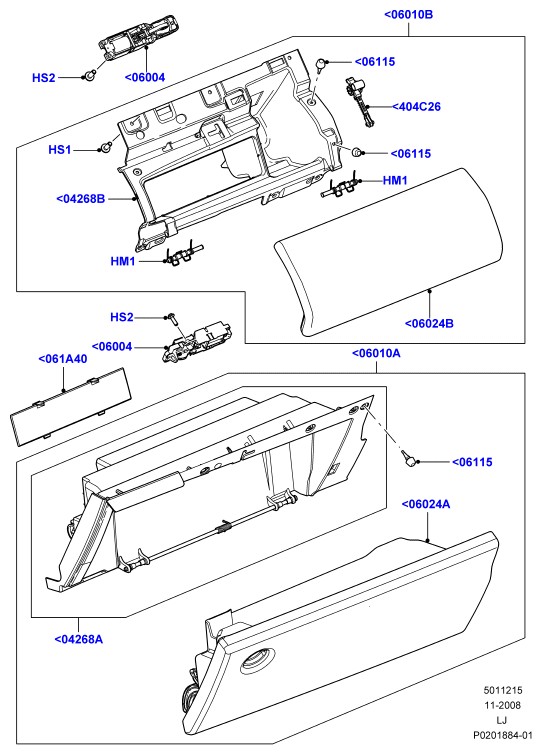 <06010B
HS2
<06004
<06115
<404C26
HS1
<06115
<04268B
HM1
HM1
<06024B
HS2
<06004
<061A40
<06010A
<06115
<06024A
<04268A
5011215
11-2008
LJ
P0201884-01