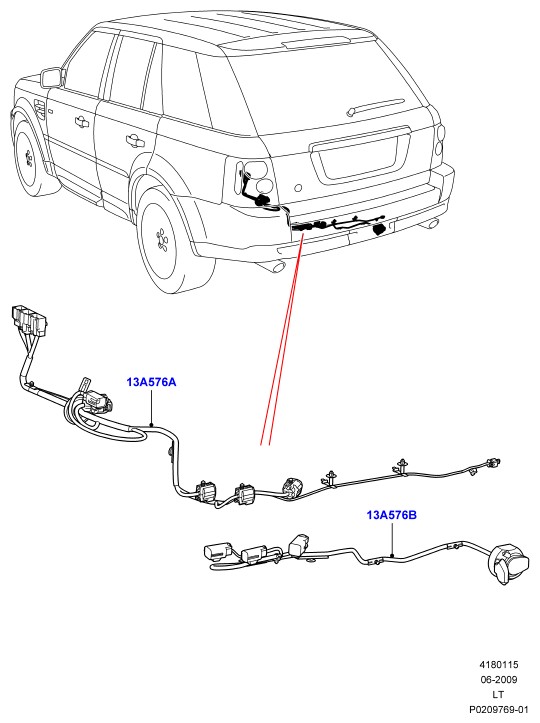 13A576A

13A576B

4180115
06-2009
LT
P0209769-01